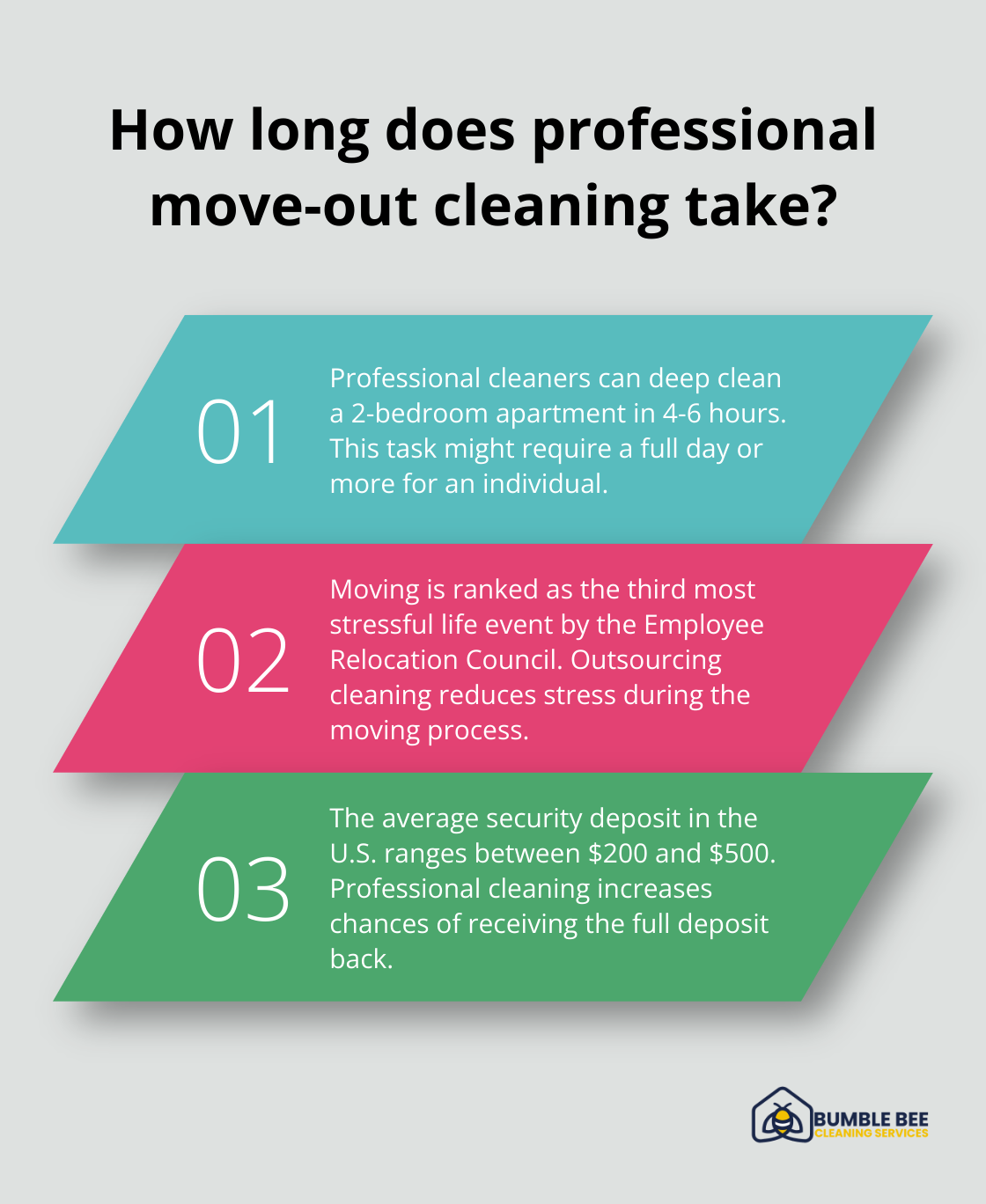 How long does professional move-out cleaning take?

01

Professional cleaners can deep clean a 2-bedroom apartment in 4-6 hours. This task might require a full day or more for an individual.

02

Moving is ranked as the third most stressful life event by the Employee Relocation Council. Outsourcing cleaning reduces stress during the moving process.

03

The average security deposit in the U.S. ranges between \$200 and \$500. Professional cleaning increases chances of receiving the full deposit back.

BUMBLE BEE
CLEANING SERVICES