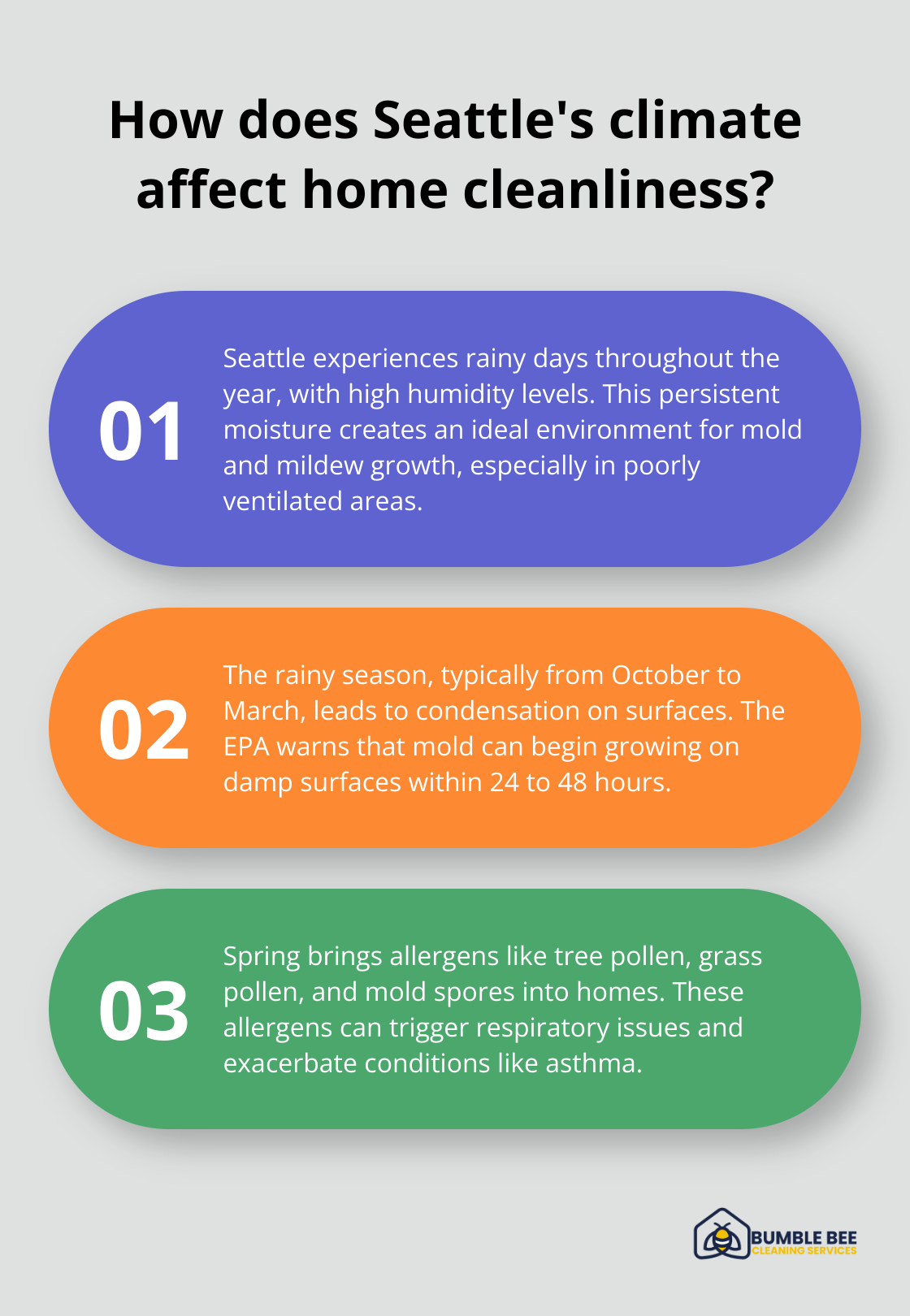 How does Seattle's climate affect home cleanliness?

01

Seattle experiences rainy days throughout the year, with high humidity levels. This persistent moisture creates an ideal environment for mold and mildew growth, especially in poorly ventilated areas.

02

The rainy season, typically from October to March, leads to condensation on surfaces. The EPA warns that mold can begin growing on damp surfaces within 24 to 48 hours.

03

Spring brings allergens like tree pollen, grass pollen, and mold spores into homes. These allergens can trigger respiratory issues and exacerbate conditions like asthma.

BUMBLE BEE
CLEANING SERVICES