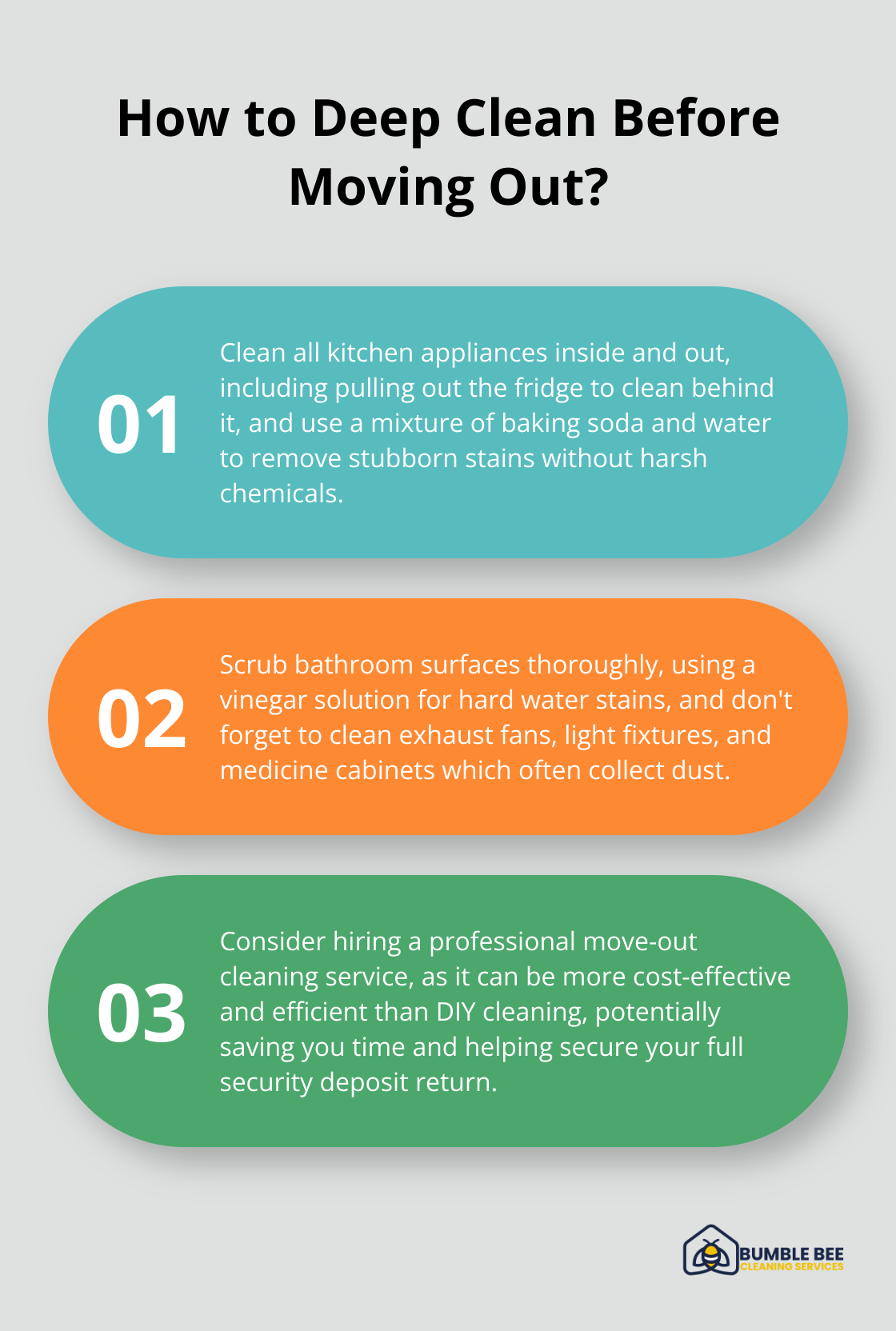 How to Deep Clean Before Moving Out?

01

Clean all kitchen appliances inside and out, including pulling out the fridge to clean behind it, and use a mixture of baking soda and water to remove stubborn stains without harsh chemicals.

02

Scrub bathroom surfaces thoroughly, using a vinegar solution for hard water stains, and don't forget to clean exhaust fans, light fixtures, and medicine cabinets which often collect dust.

03

Consider hiring a professional move-out cleaning service, as it can be more cost-effective and efficient than DIY cleaning, potentially saving you time and helping secure your full security deposit return.

BUMBLE BEE
CLEANING SERVICES