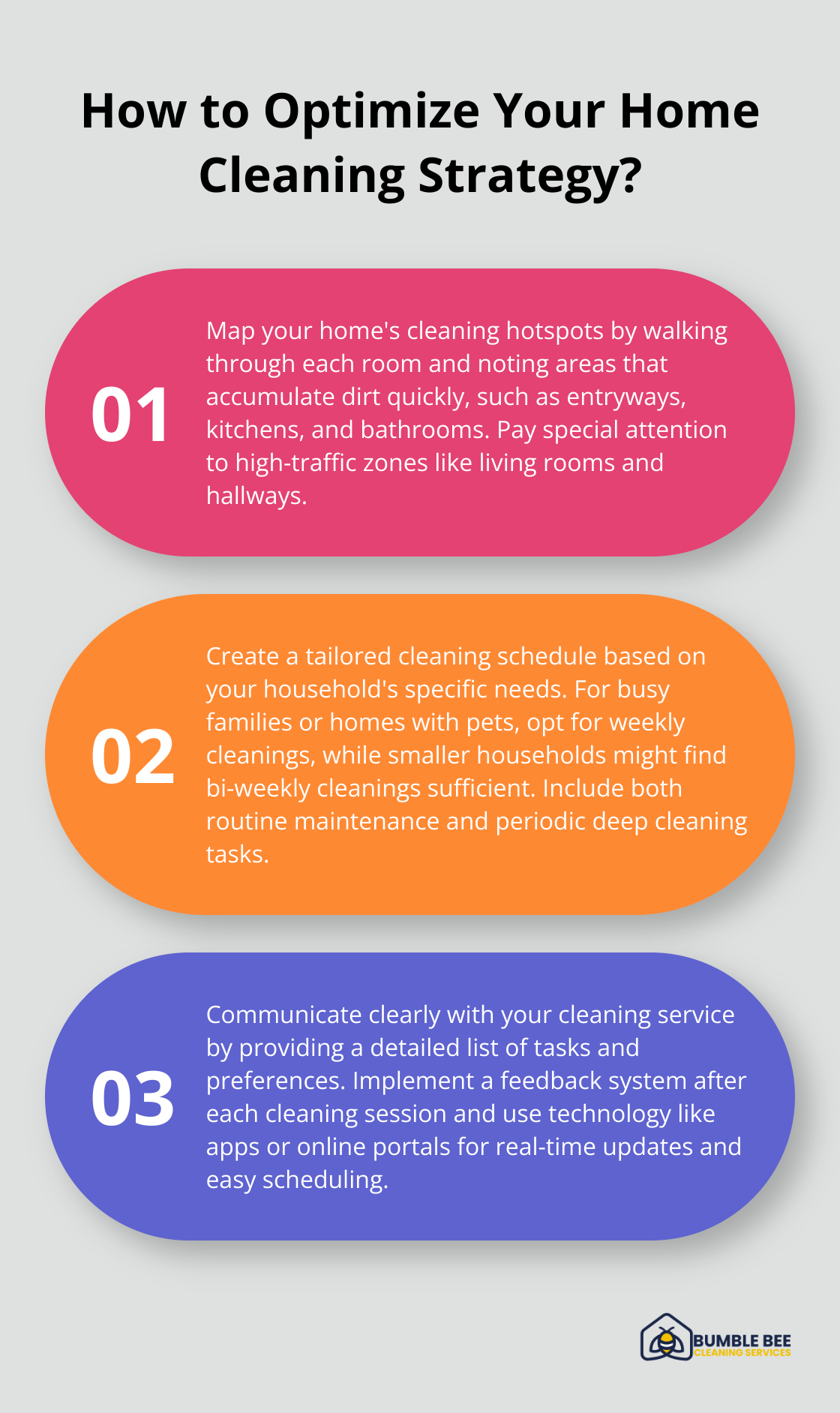 How to Optimize Your Home Cleaning Strategy?

01

Map your home's cleaning hotspots by walking through each room and noting areas that accumulate dirt quickly, such as entryways, kitchens, and bathrooms. Pay special attention to high-traffic zones like living rooms and hallways.

02

Create a tailored cleaning schedule based on your household's specific needs. For busy families or homes with pets, opt for weekly cleanings, while smaller households might find bi-weekly cleanings sufficient. Include both routine maintenance and periodic deep cleaning tasks.

03

Communicate clearly with your cleaning service by providing a detailed list of tasks and preferences. Implement a feedback system after each cleaning session and use technology like apps or online portals for real-time updates and easy scheduling.

BUMBLE BEE
CLEANING SERVICES